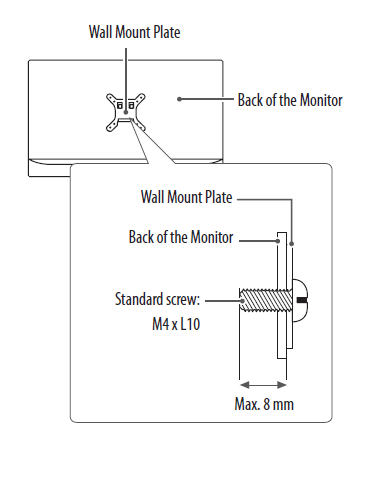 Wall Mount Plate

Back of the Monitor

Wall Mount Plate

Back of the Monitor

Standard screw: M4 x L10

Max. 8 mm