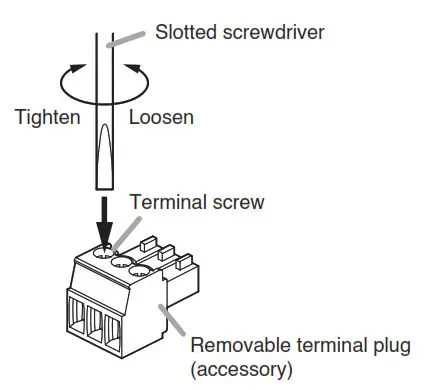 Slotted screwdriver

Tighten

Loosen

Terminal screw

Removable terminal plug (accessory)