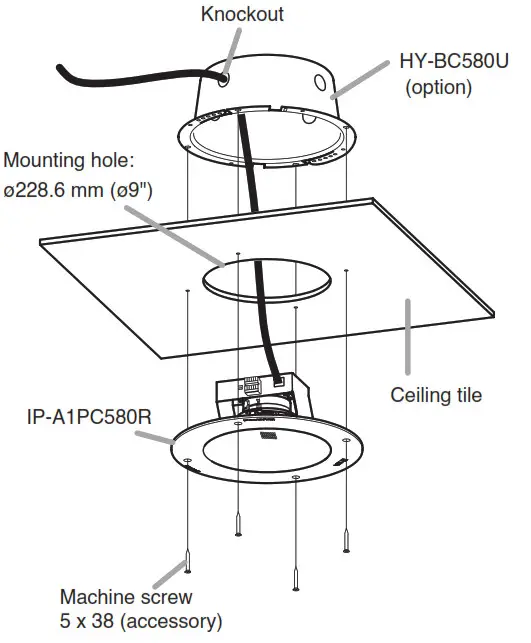 Knockout

HY-BC580U (option)

Mounting hole: ø228.6 mm (ø9")

Ceiling tile

IP-A1PC580R

Machine screw 5 x 38 (accessory)