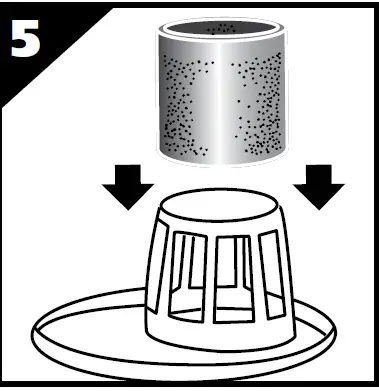 5