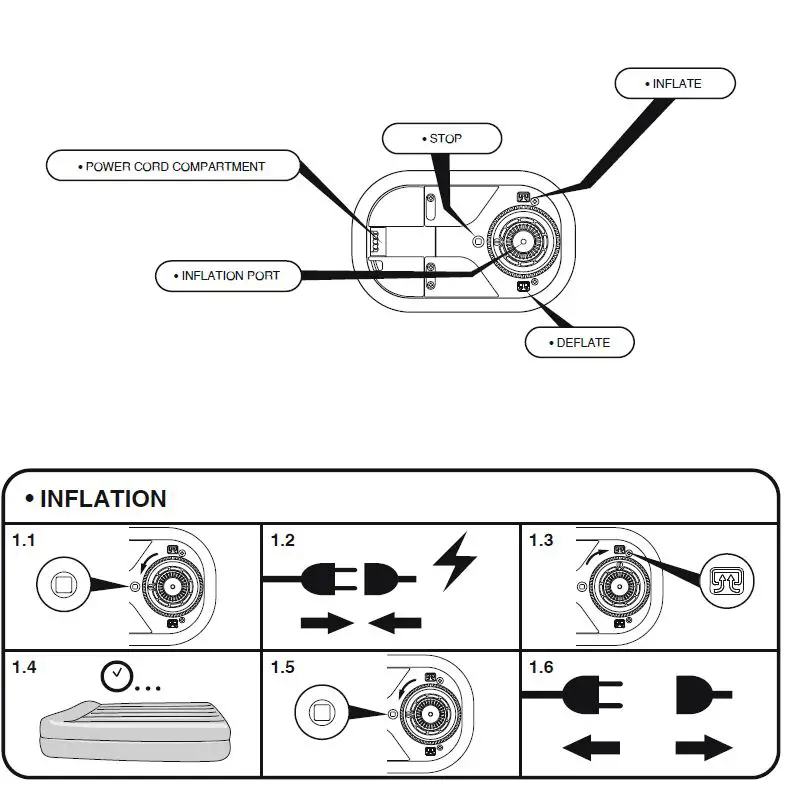 • INFLATE

• STOP

• POWER CORD COMPARTMENT

• INFLATION PORT

• DEFLATE

• INFLATION

1.1

1.2

1.3

1.4

1.5

1.6