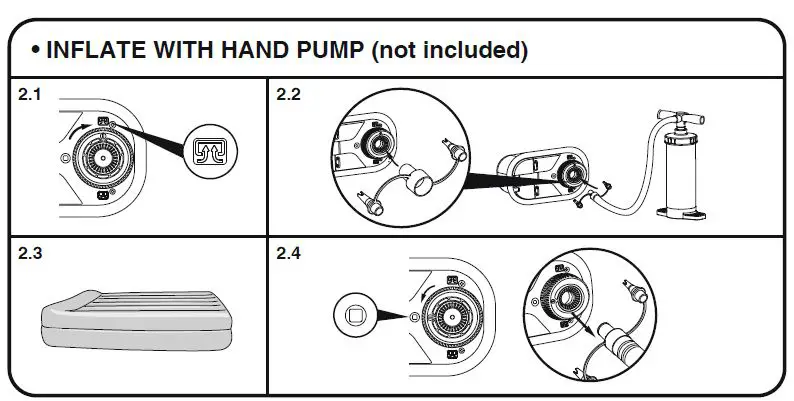 • INFLATE WITH HAND PUMP (not included)

2.1

2.2

2.3

2.4