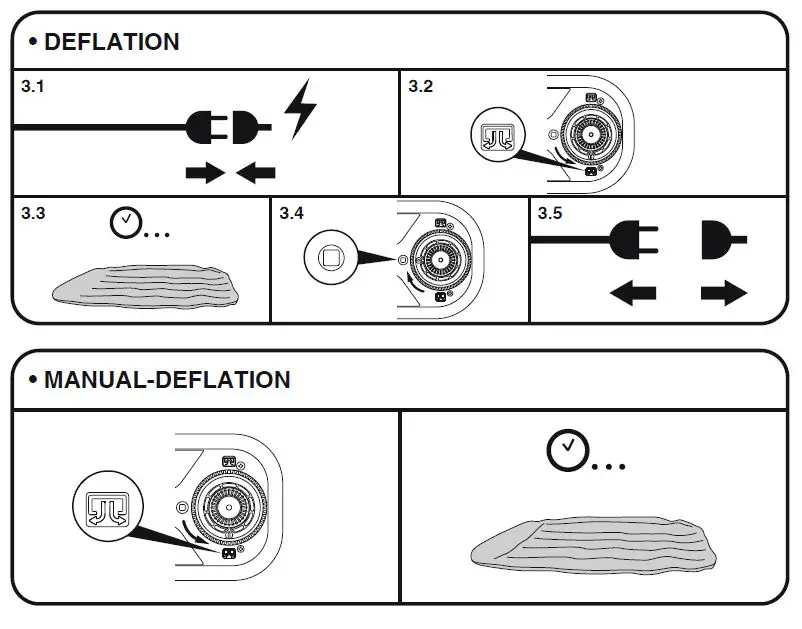 • DEFLATION

3.1

3.2

3.3

3.4

3.5

• MANUAL-DEFLATION