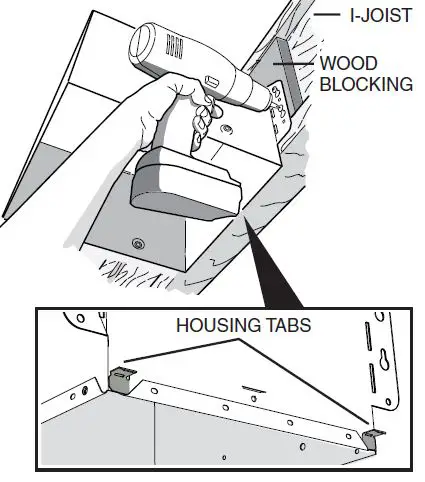 I-JOIST

WOOD BLOCKING

HOUSING TABS