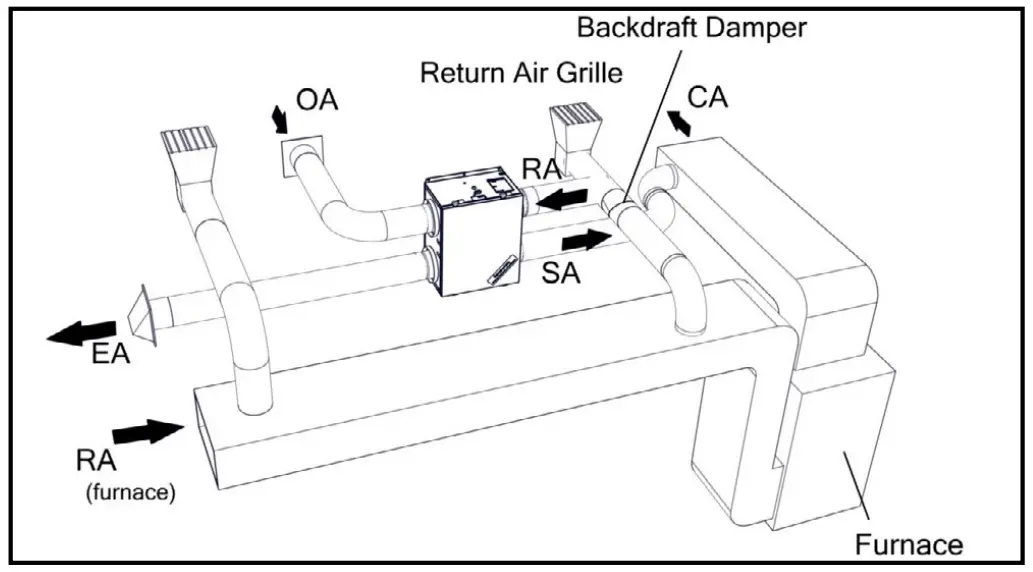 Backdraft Damper
Return Air Grille
OA
CA
RA
SA
EA
RA
(furnace)
Furnace