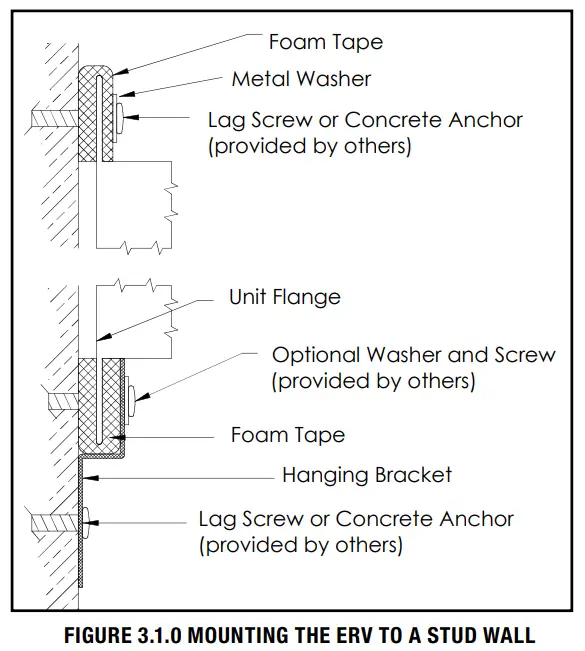 Foam Tape

Metal Washer

Lag Screw or Concrete Anchor (provided by others)

Unit Flange

Optional Washer and Screw (provided by others)

Foam Tape

Hanging Bracket

Lag Screw or Concrete Anchor (provided by others)

FIGURE 3.1.0 MOUNTING THE ERV TO A STUD WALL