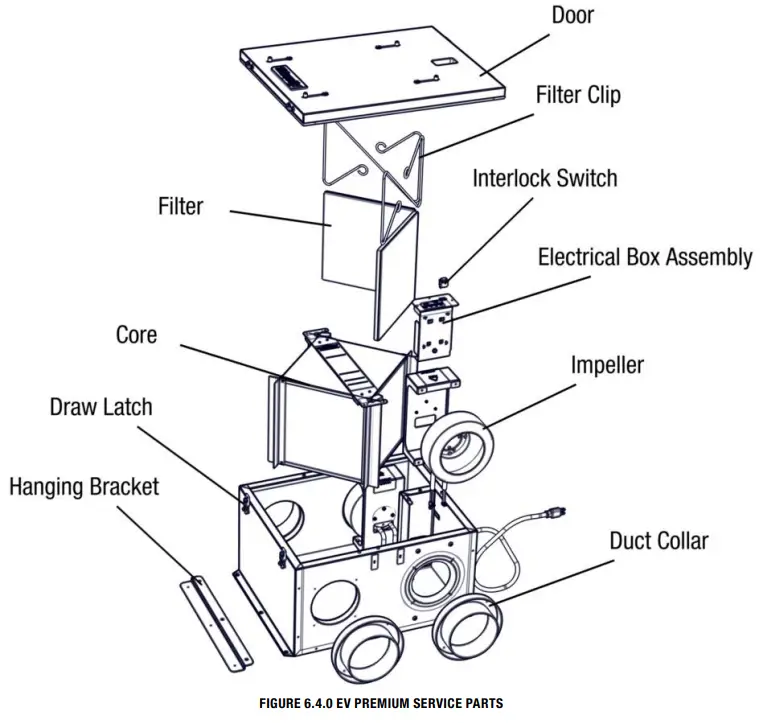 Door

Filter Clip

Interlock Switch

Filter

Electrical Box Assembly

Core

Impeller

Draw Latch

Hanging Bracket

Duct Collar

FIGURE 6.4.0 EV PREMIUM SERVICE PARTS