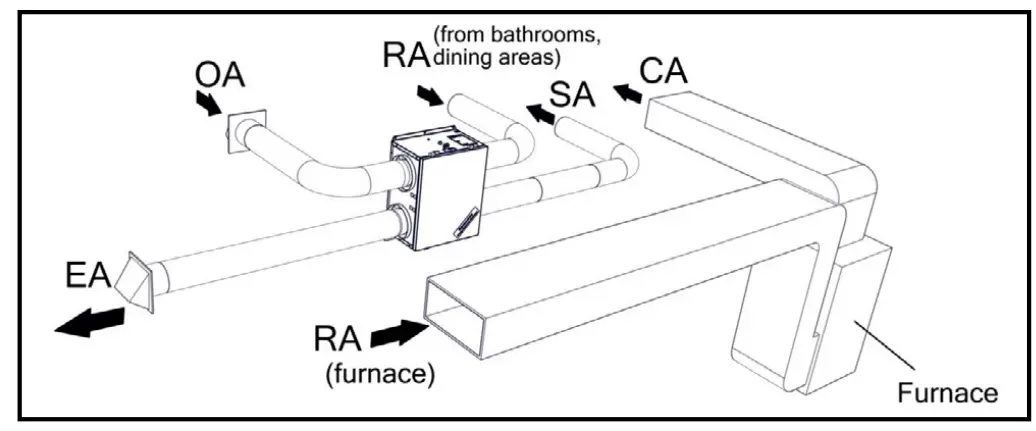 OA

RA (from bathrooms, dining areas)

SA

CA

EA

RA (furnace)

Furnace