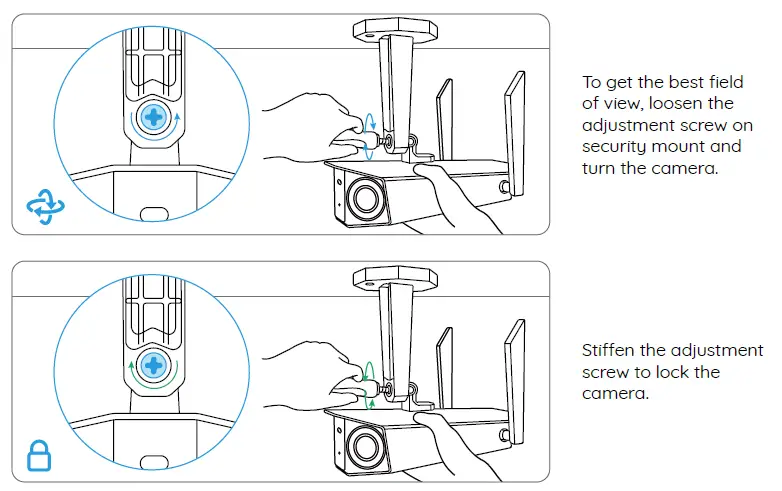 To get the best field of view, loosen the adjustment screw on security mount and turn the camera.

Stiffen the adjustment screw to lock the camera.