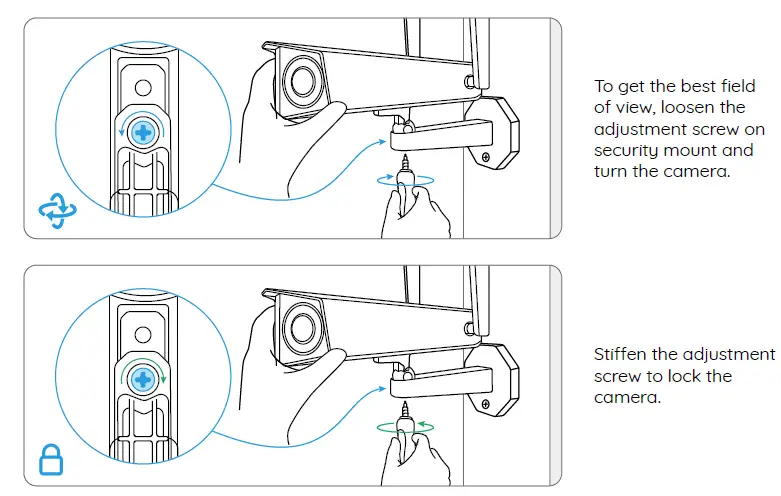 To get the best field of view, loosen the adjustment screw on security mount and turn the camera.

Stiffen the adjustment screw to lock the camera.