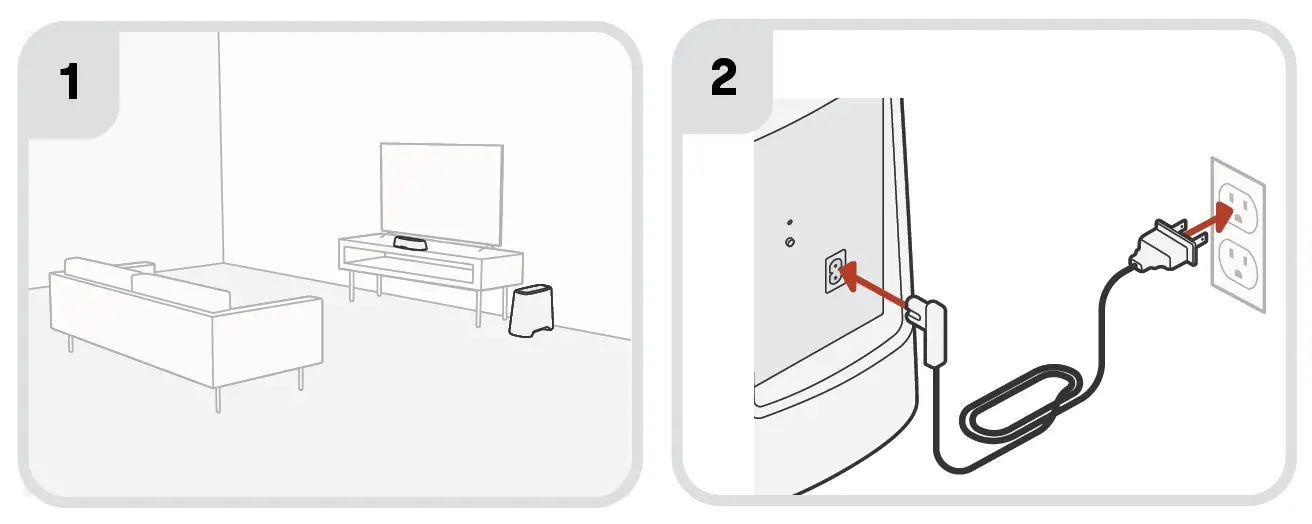 1

2