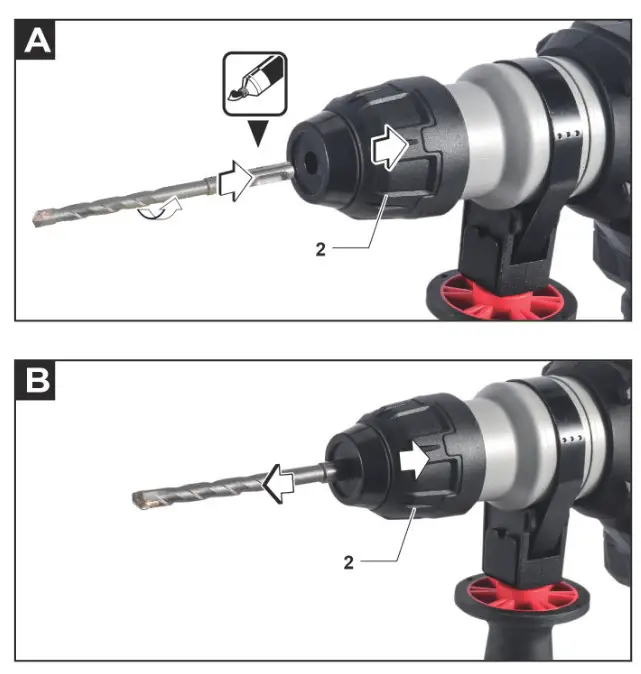 A

2

B

2