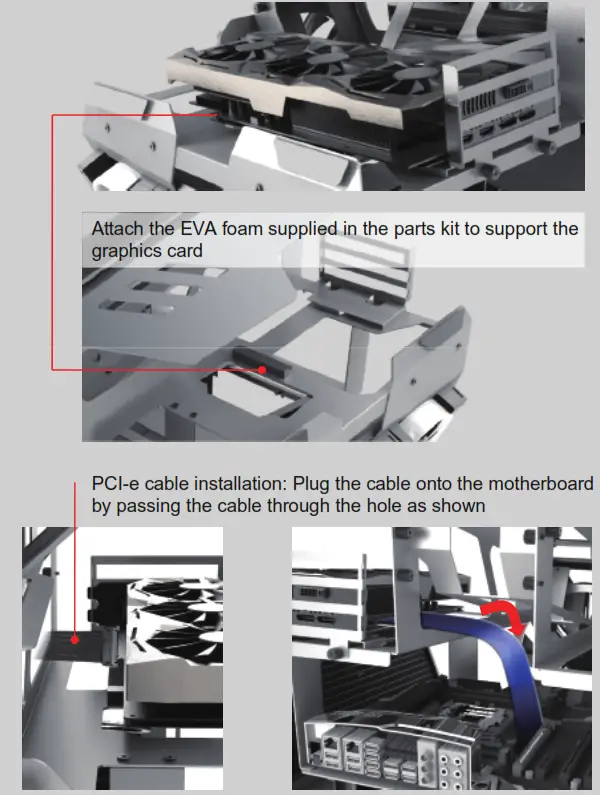 Attach the EVA foam supplied in the parts kit to support the graphics card

PCI-e cable installation: Plug the cable onto the motherboard by passing the cable through the hole as shown