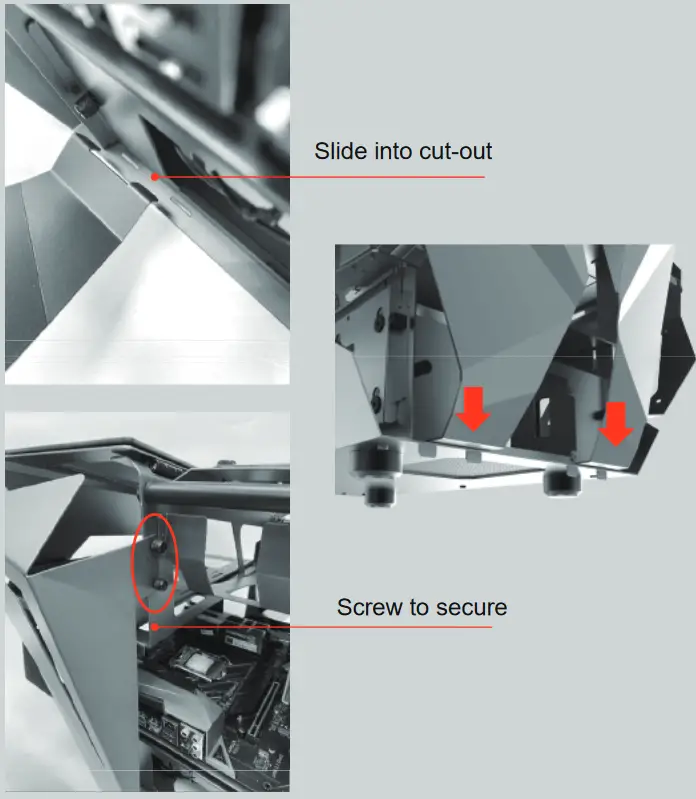 Slide into cut-out

Screw to secure