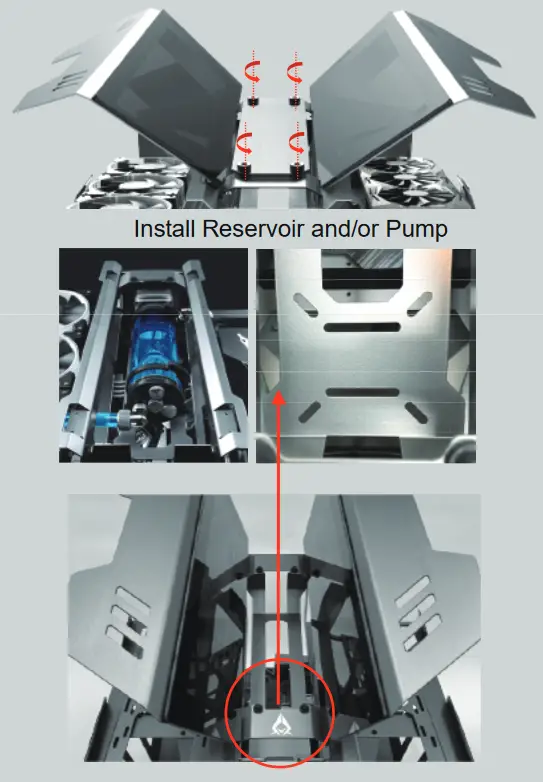 Install Reservoir and/or Pump