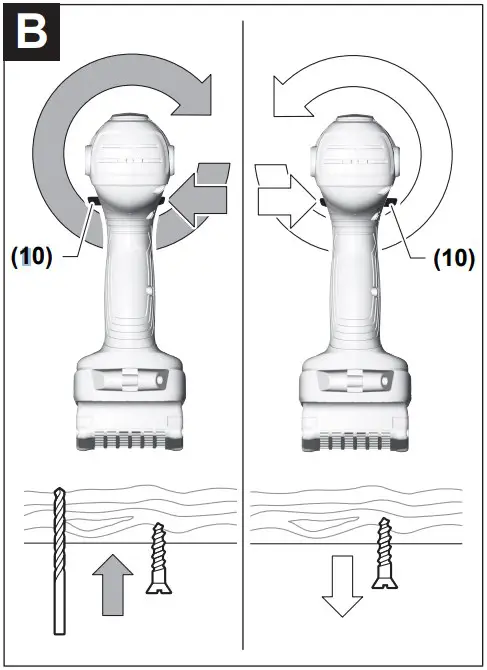 B

(10)

(10)