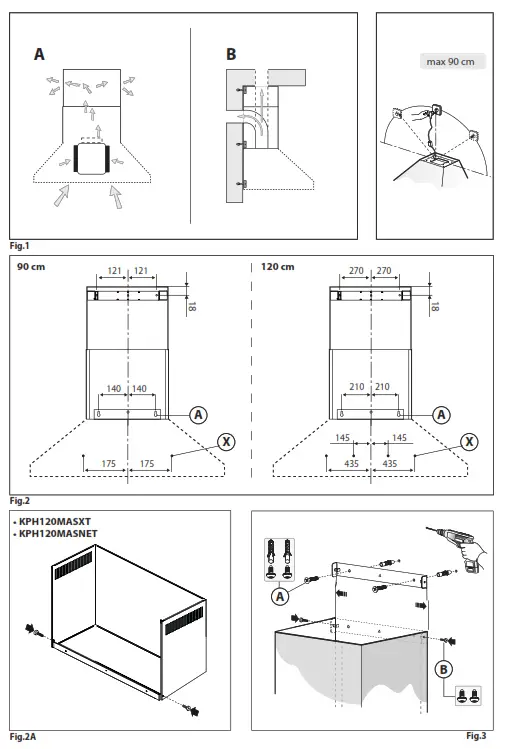 A

B

max 90 cm

Fig.1

90 cm

121 121

18

140 140

A

X

175 175

120 cm

270 270

18

210 210

A

145 145

X

435 435

Fig.2

• KPH120MASXT
• KPH120MASNET

Fig.2A

A

B

Fig.3