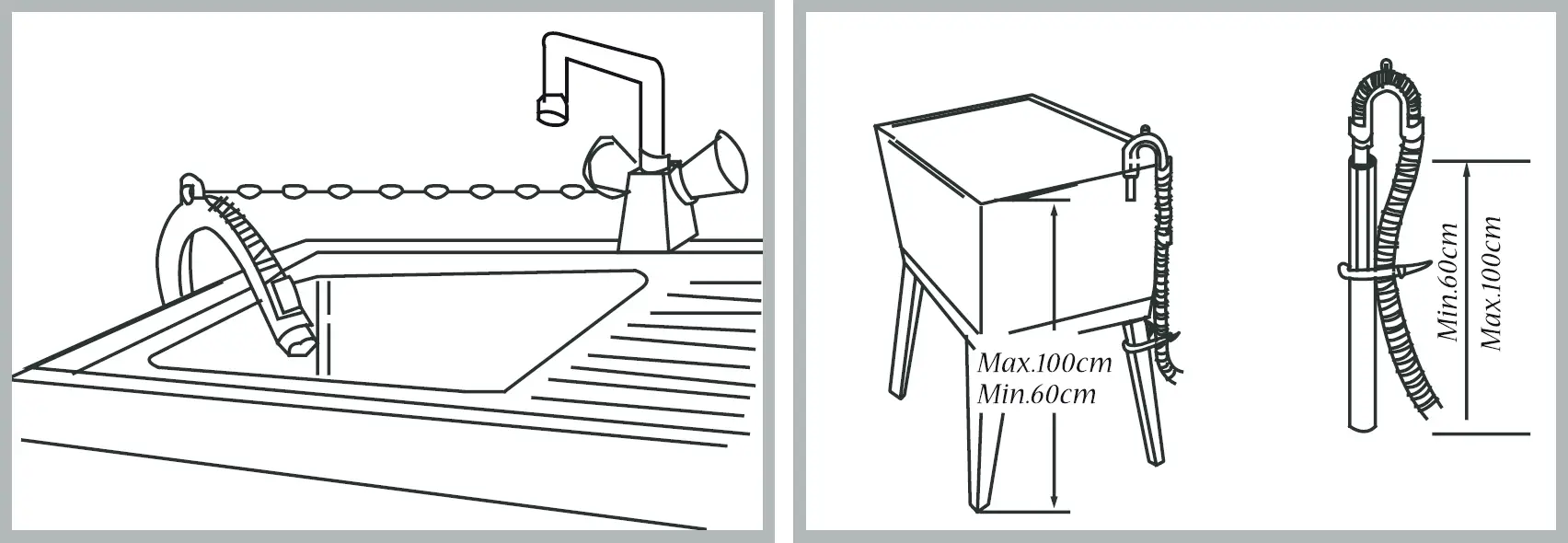 Max.100cm
Min.60cm

Min.60cm
Max.100cm