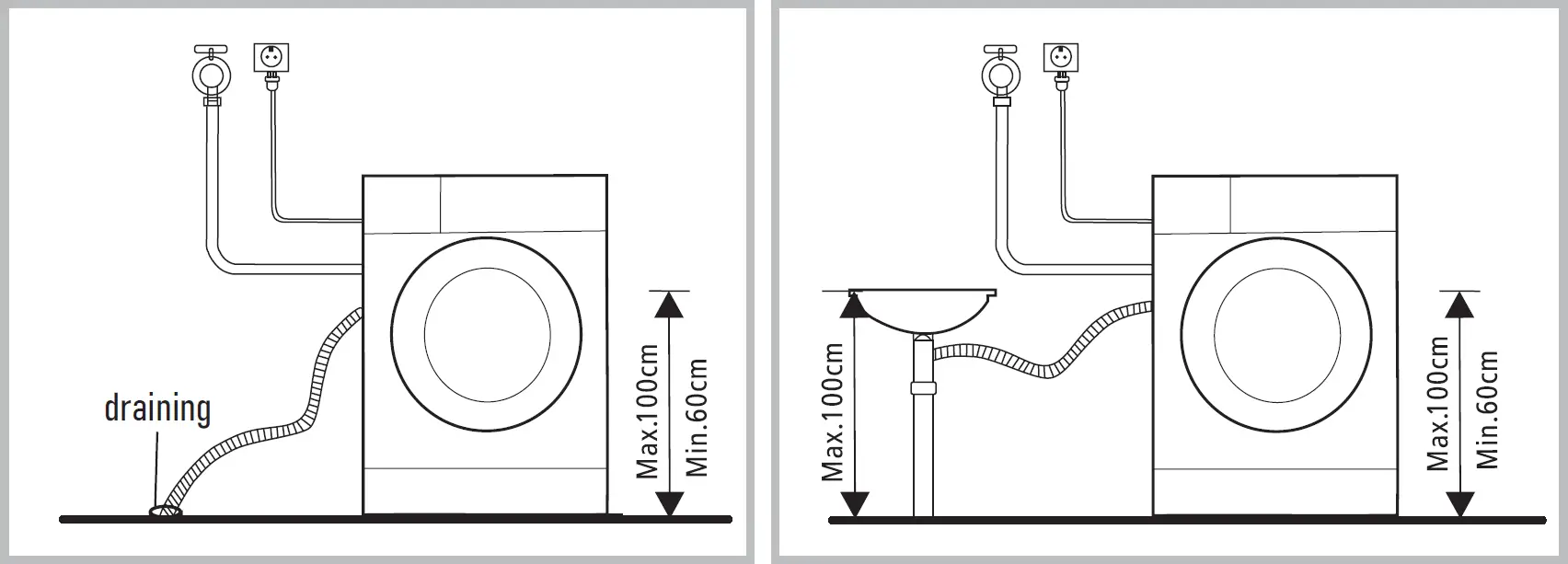 draining

Max.100cm
Min.60cm

Max.100cm

Max.100cm
Min.60cm