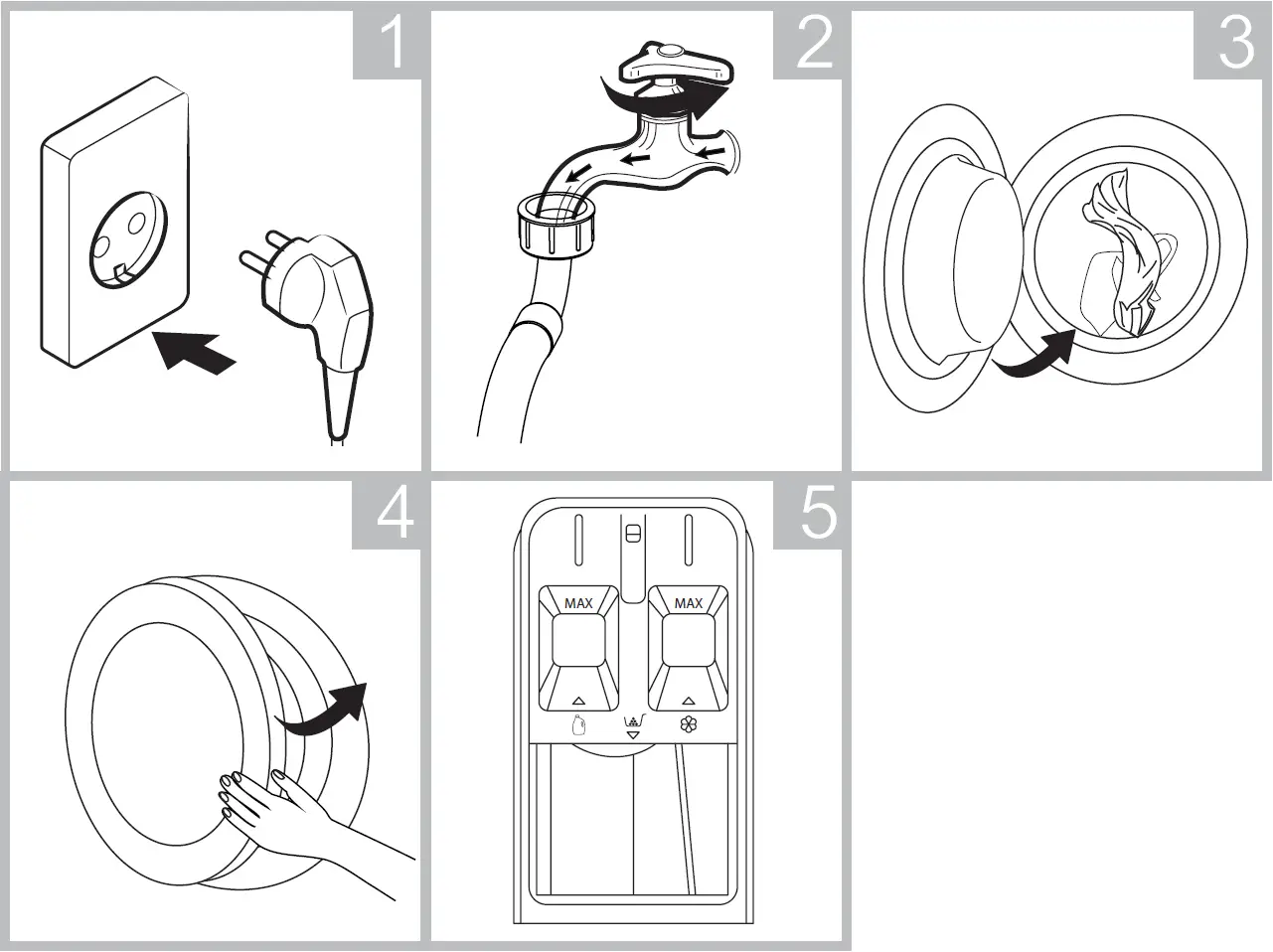 1

2

3

4

5

MAX

MAX