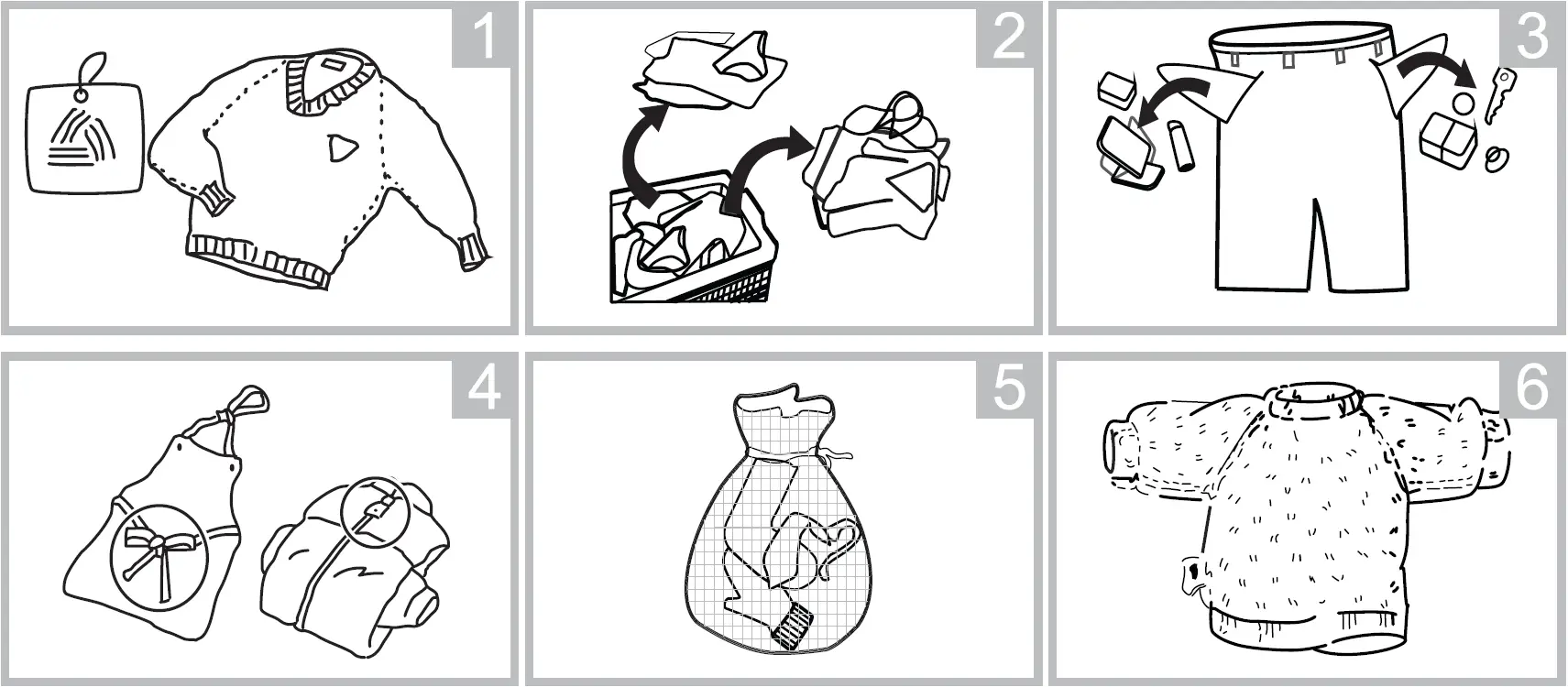 1

2

3

4

5

6