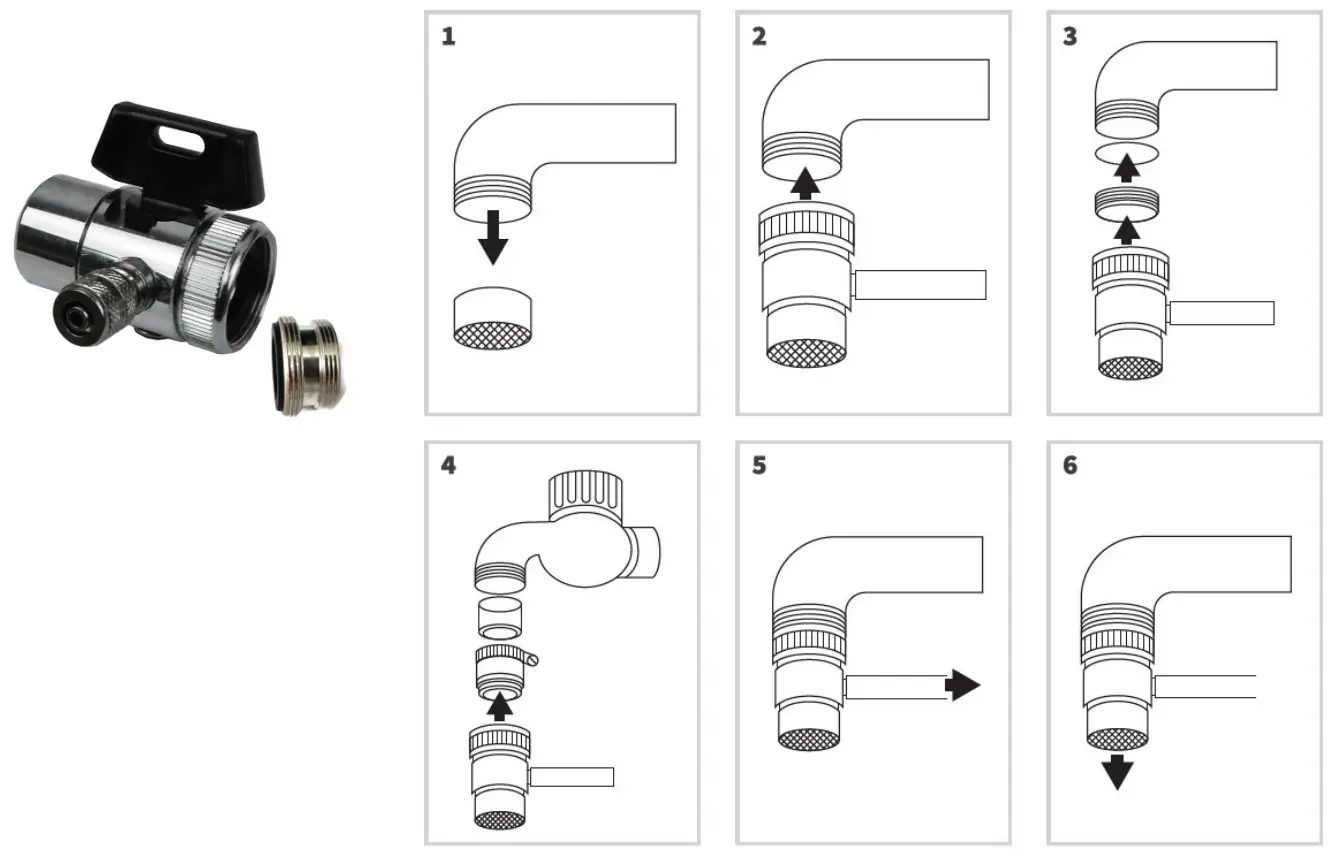 1

2

3

4

5

6