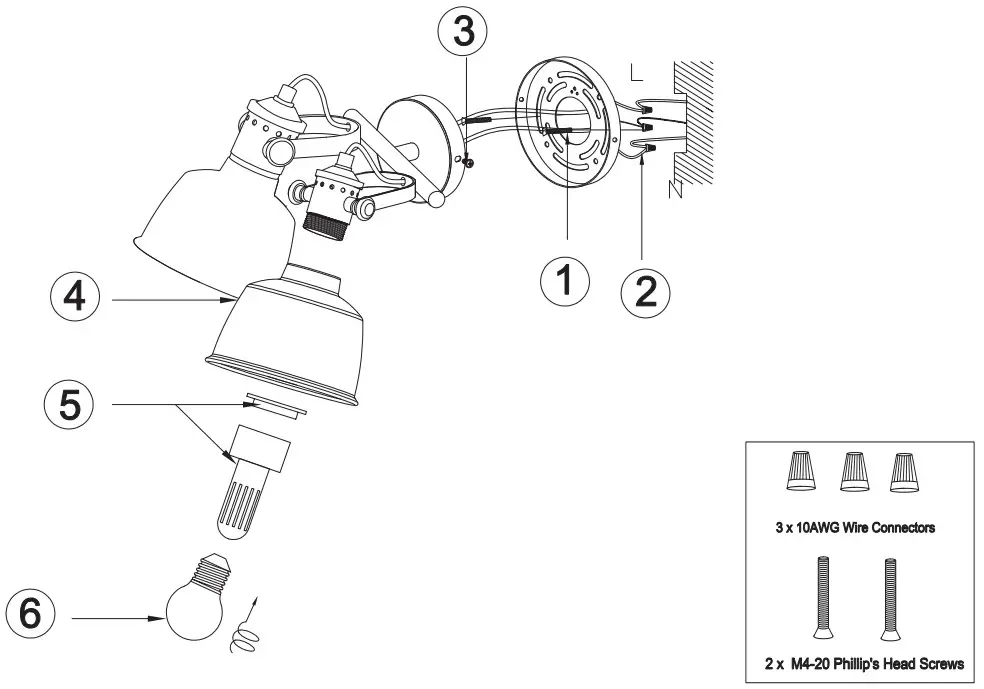 3

L

N

1

2

4

5

6

3 x 10AWG Wire Connectors

2 x M4-20 Phillip's Head Screws