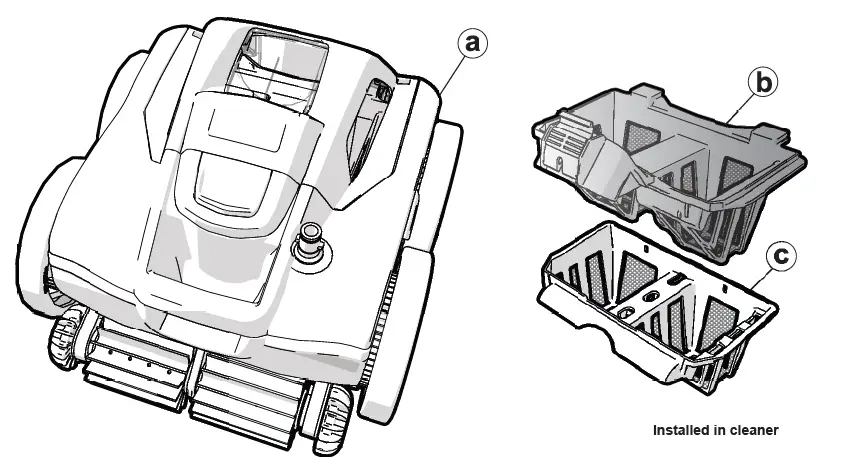 a
b
c
Installed in cleaner