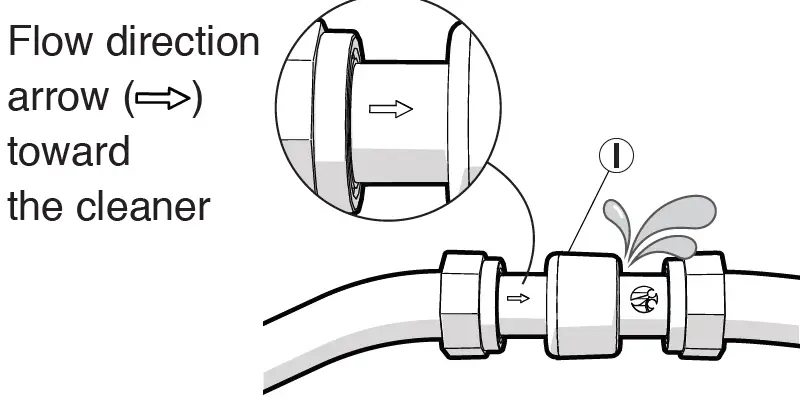 Flow direction arrow (⇨) toward the cleaner

I