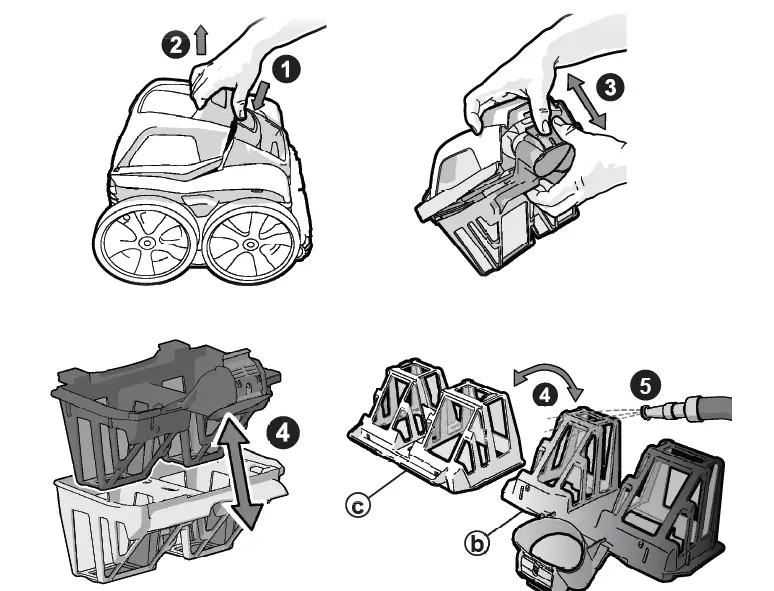 2
1
3
4
4
5
c
b