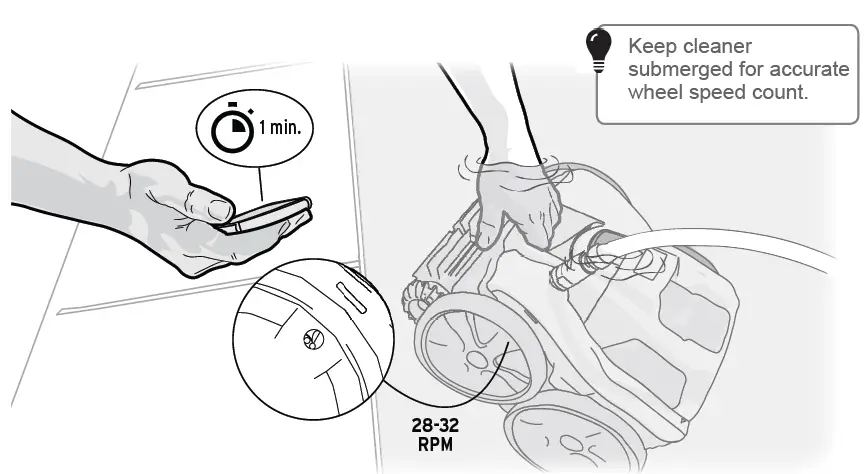 Keep cleaner submerged for accurate wheel speed count.

1 min.

28-32
RPM