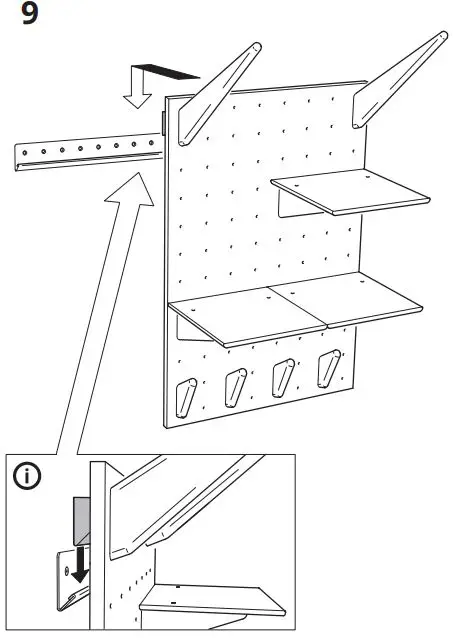 9

i