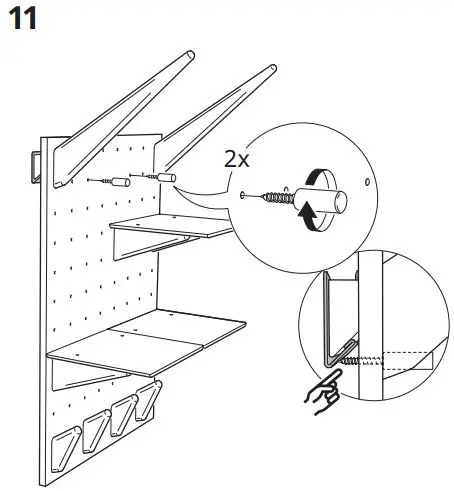 11

2x