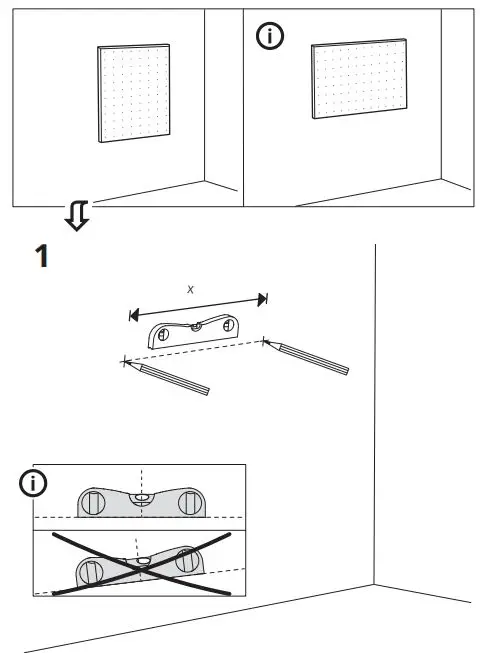 i

1

x

i