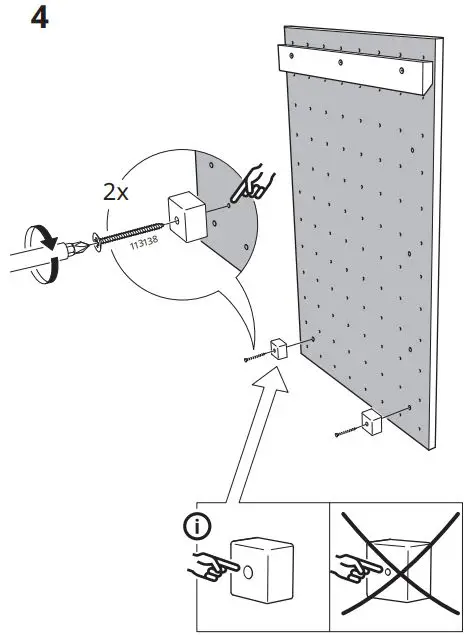 4

2x

113138

i