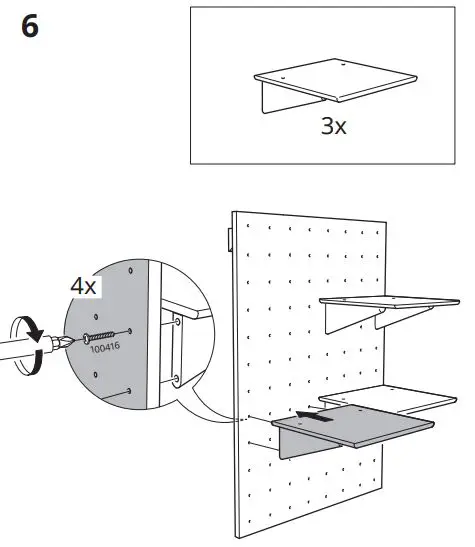 6

3x

4x

100416