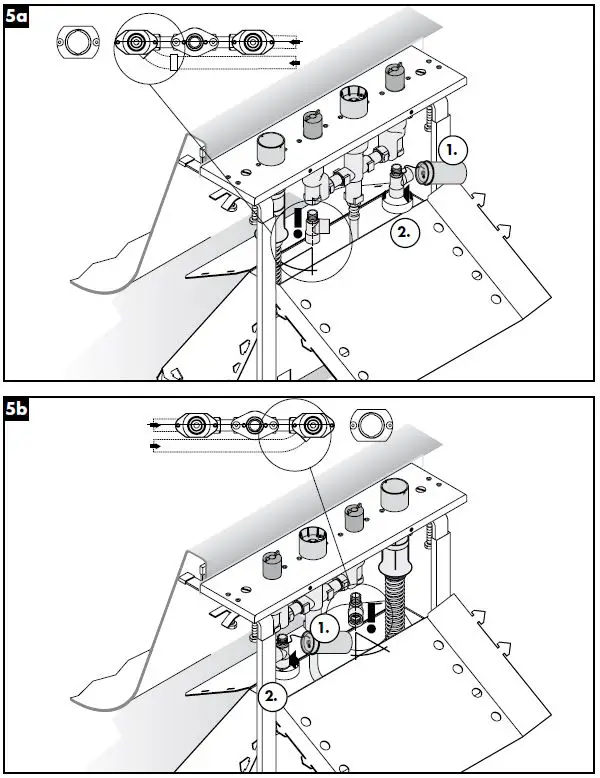 5a

1.

2.

5b

1.

2.