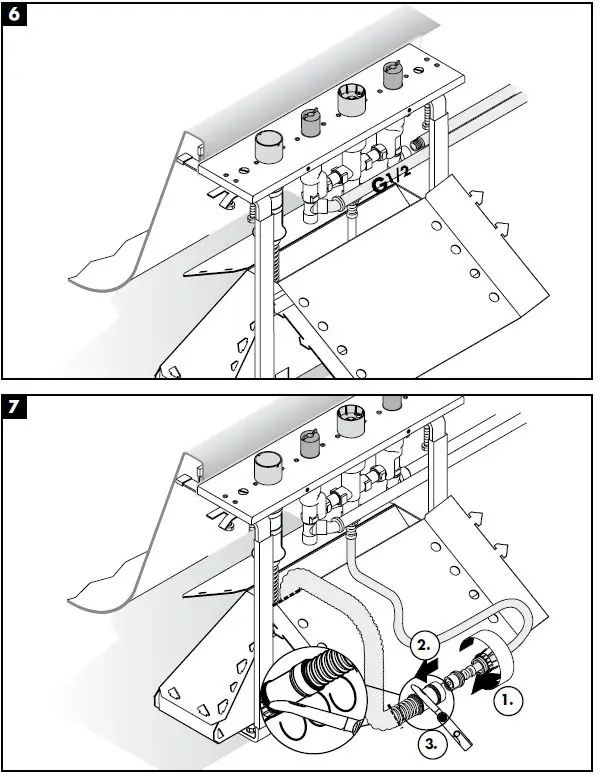 6

G1/2

7

2.

1.

3.