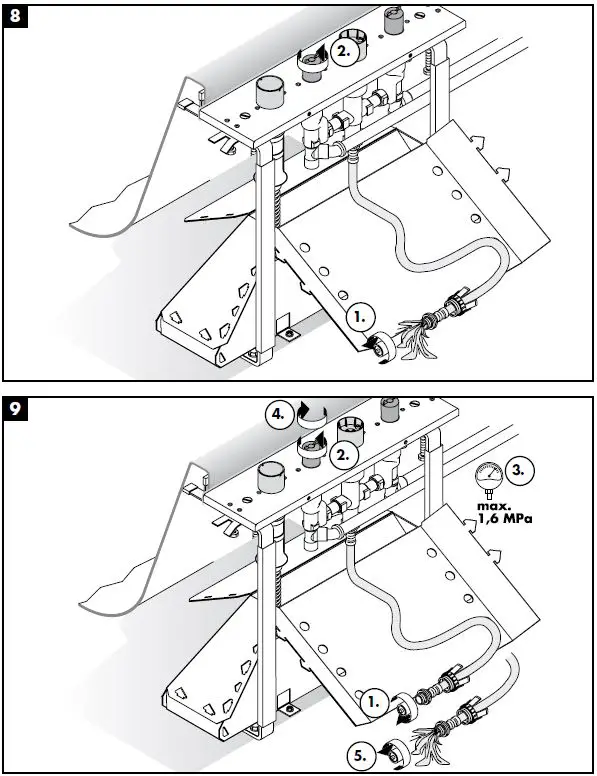 8

2.

1.

9

4.

2.

3.

max.
1,6 MPa

1.

5.