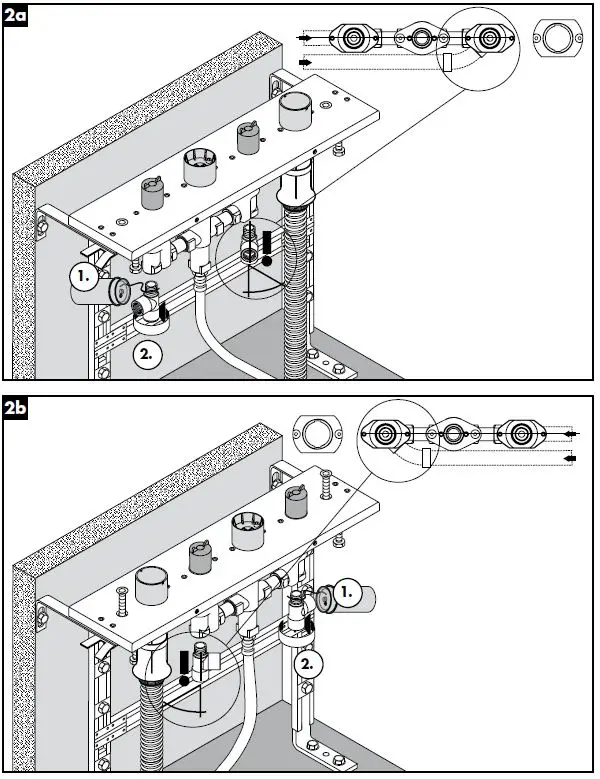 2a

1.

2.

2b

1.

2.