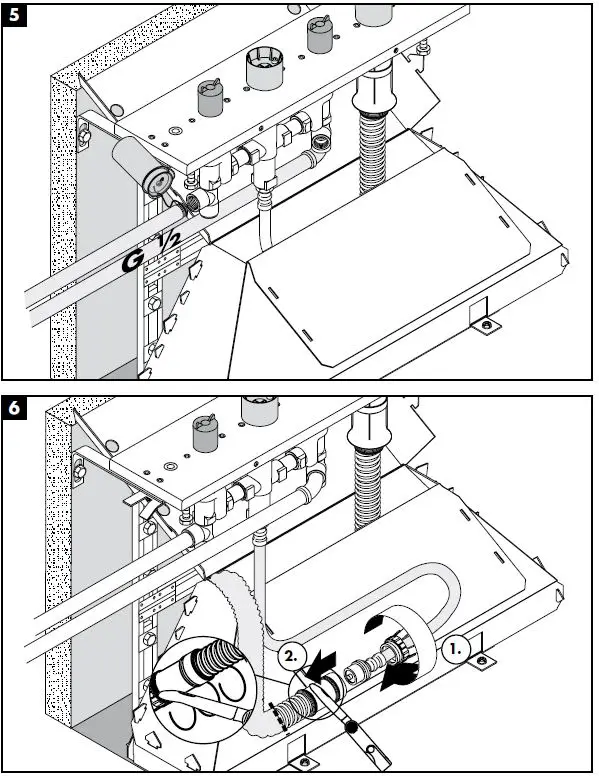 5

G ½

6

2.

1.