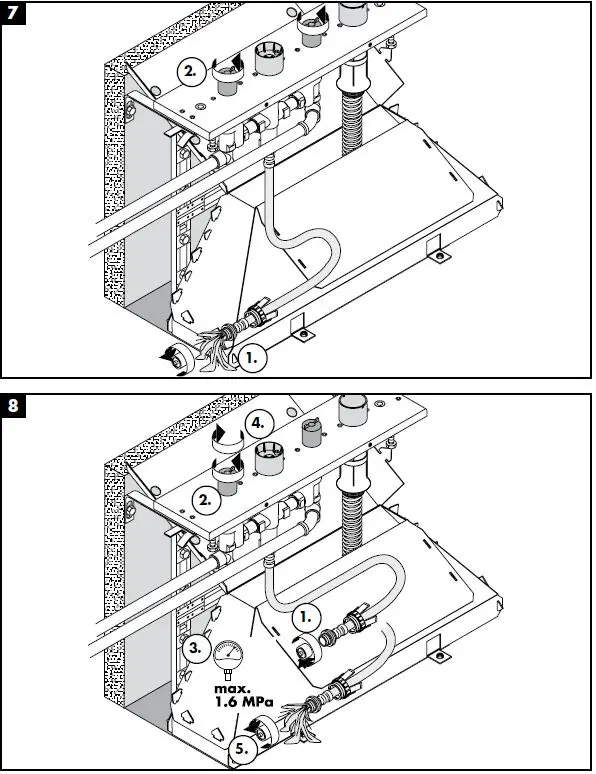 7

2.

1.

8

4.

2.

1.

3.

max.
1.6 MPa

5.