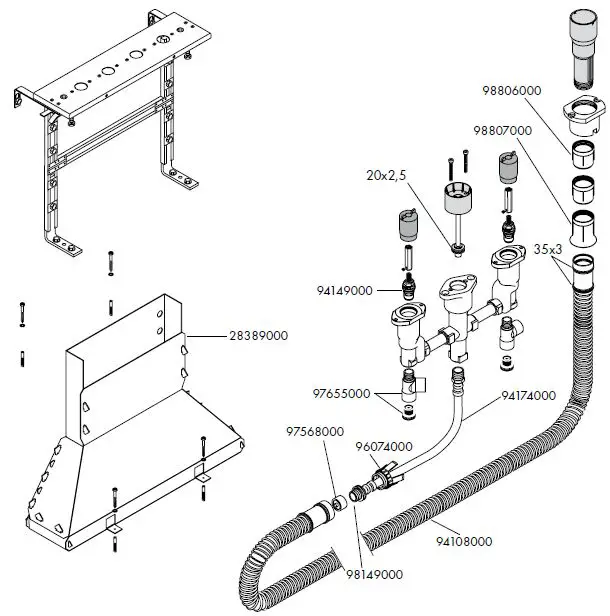 98806000
98807000
20x2,5
35x3
94149000
28389000
97655000
94174000
97568000
96074000
94108000
98149000