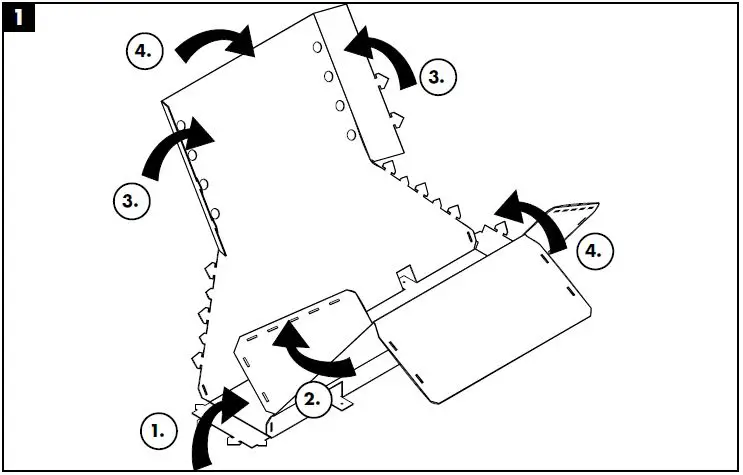 1

4.

3.

3.

4.

2.

1.