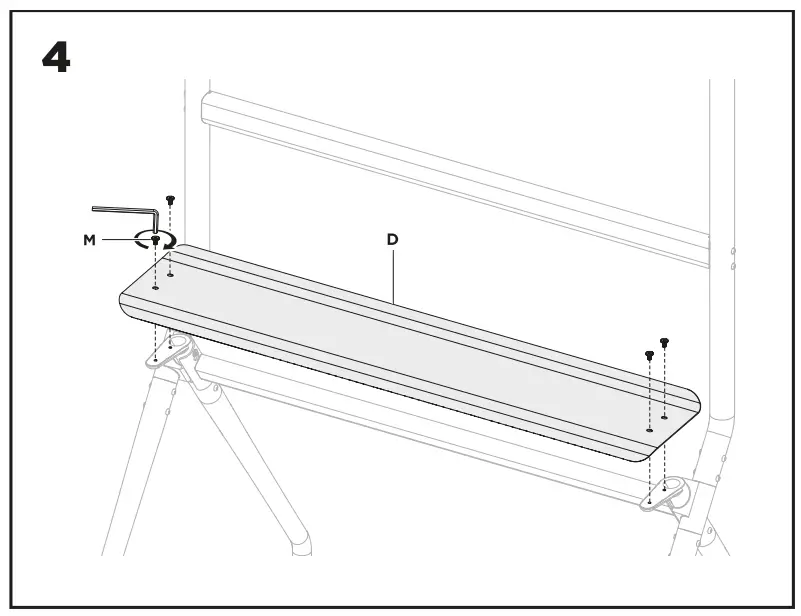 4

M

D