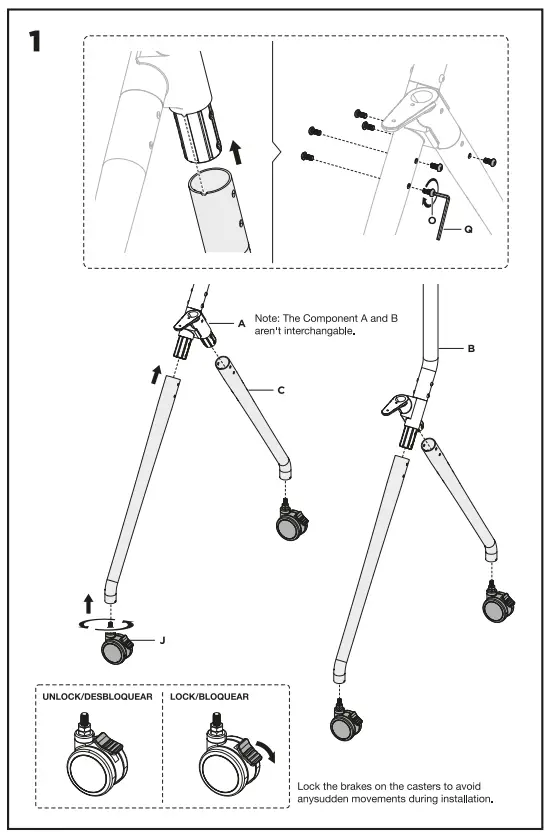 1

O

Q

A

Note: The Component A and B aren't interchangable.

B

C

J

UNLOCK/DESBLOQUEAR

LOCK/BLOQUEAR

Lock the brakes on the casters to avoid anysudden movements during installation.