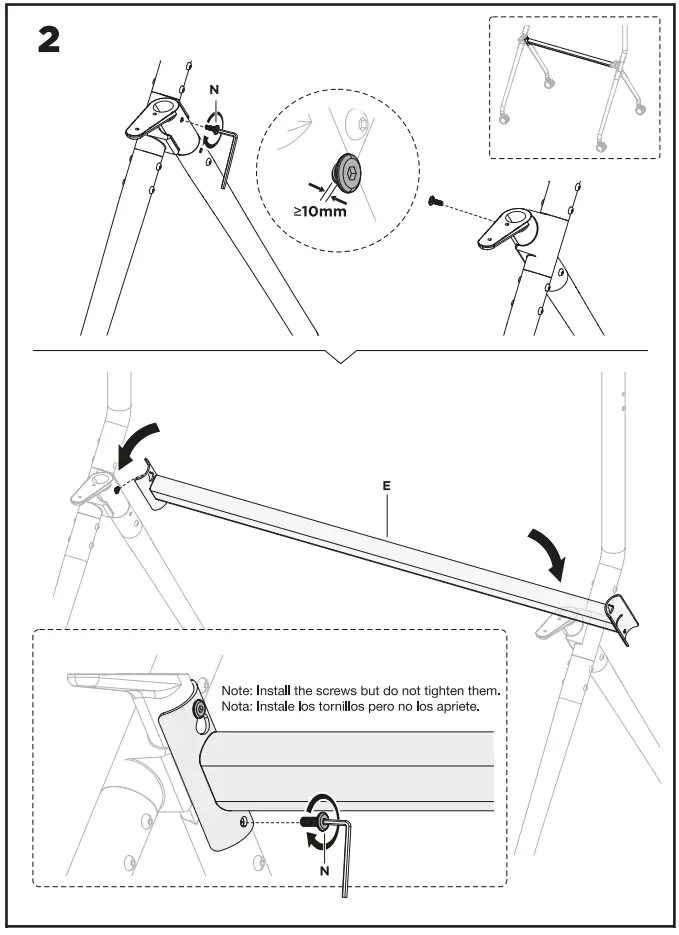 2

N

≥10mm

E

Note: Install the screws but do not tighten them.
Nota: Instale los tornillos pero no los apriete.

N