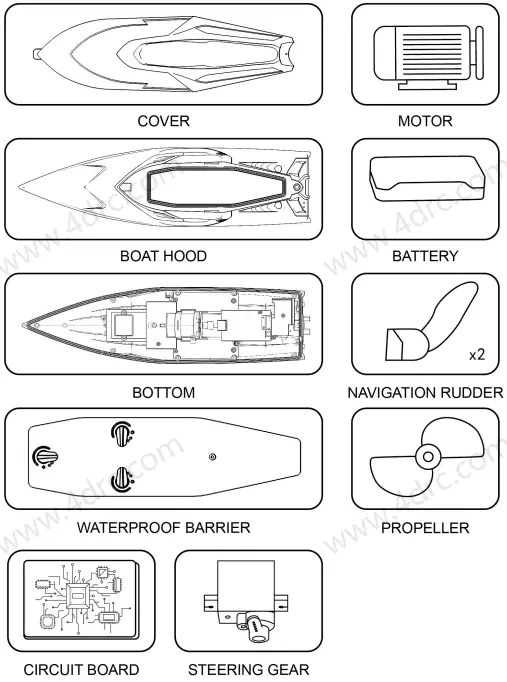 COVER

MOTOR

BOAT HOOD

BATTERY

BOTTOM

x2

NAVIGATION RUDDER

WATERPROOF BARRIER

PROPELLER

CIRCUIT BOARD

STEERING GEAR

www.4drc.com