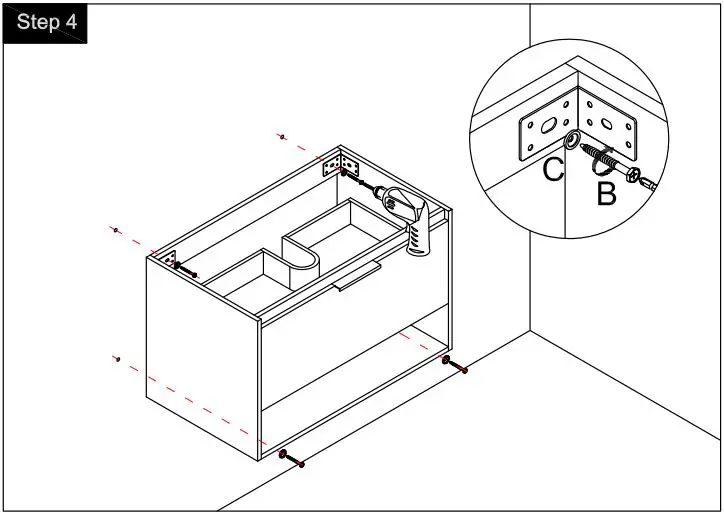 Step 4

C

B