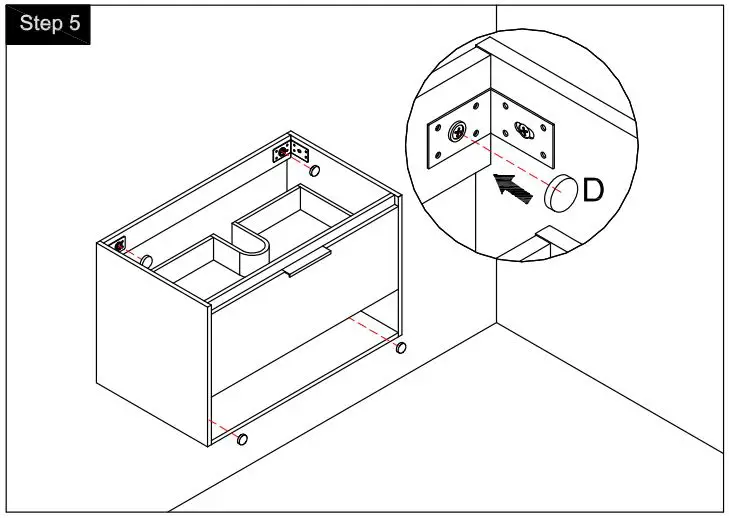 Step 5

D